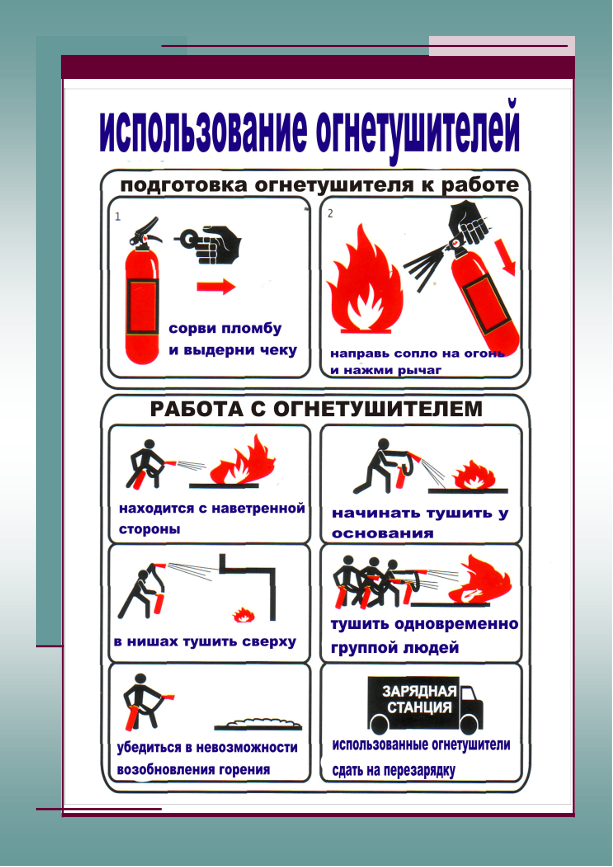 использование огнетушителей

подготовка огнетушителя к работе

1

сорви пломбу и выдерни чеку

2

направь сопло на огонь и нажми рычаг

РАБОТА С ОГНЕТУШИТЕЛЕМ

находится с наветренной стороны

начинать тушить у основания

в нишах тушить сверху

тушить одновременно группой людей

убедиться в невозможности возобновления горения

ЗАРЯДНАЯ СТАНЦИЯ

использованные огнетушители сдать на перезарядку